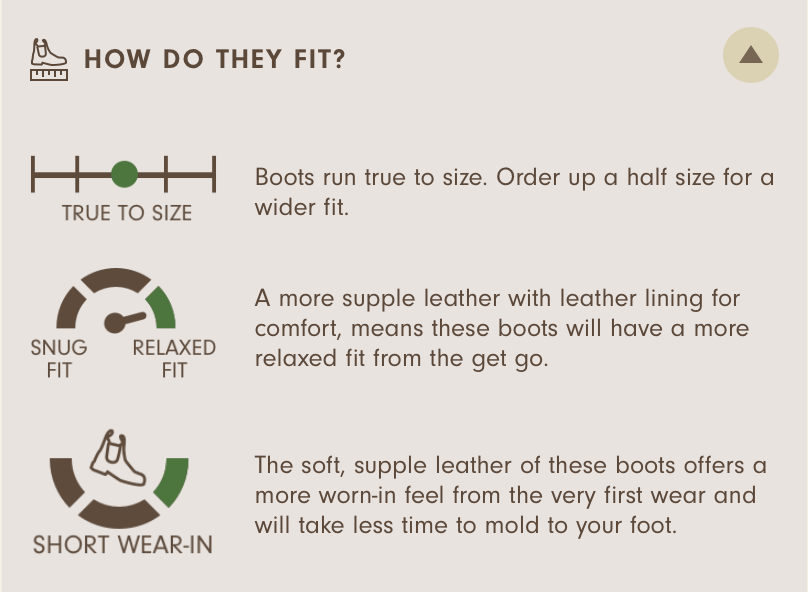 HOW DO THEY FIT?

TRUE TO SIZE

Boots run true to size. Order up a half size for a wider fit.

SNUG FIT

RELAXED FIT

A more supple leather with leather lining for comfort, means these boots will have a more relaxed fit from the get go.

SHORT WEAR-IN

The soft, supple leather of these boots offers a more worn-in feel from the very first wear and will take less time to mold to your foot.